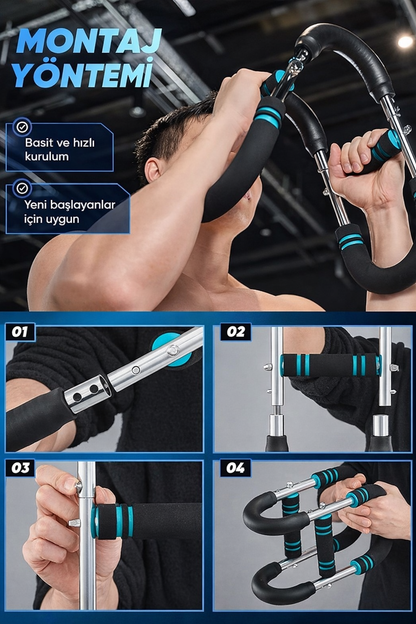 MONTAJ YÖNTEMİ

Basit ve hızlı kurulum

Yeni başlayanlar için uygun

01

02

03

04